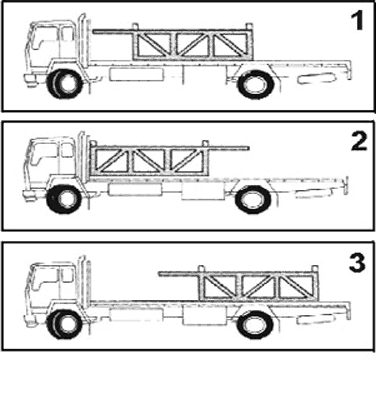 1

2

3